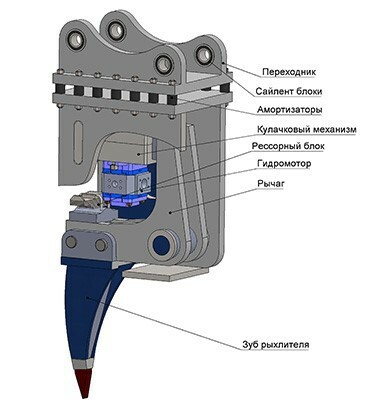 Переходник
Сайлент блоки
Амортизаторы
Кулачковый механизм
Рессорный блок
Гидромотор
Рычаг
Зуб рыхлителя